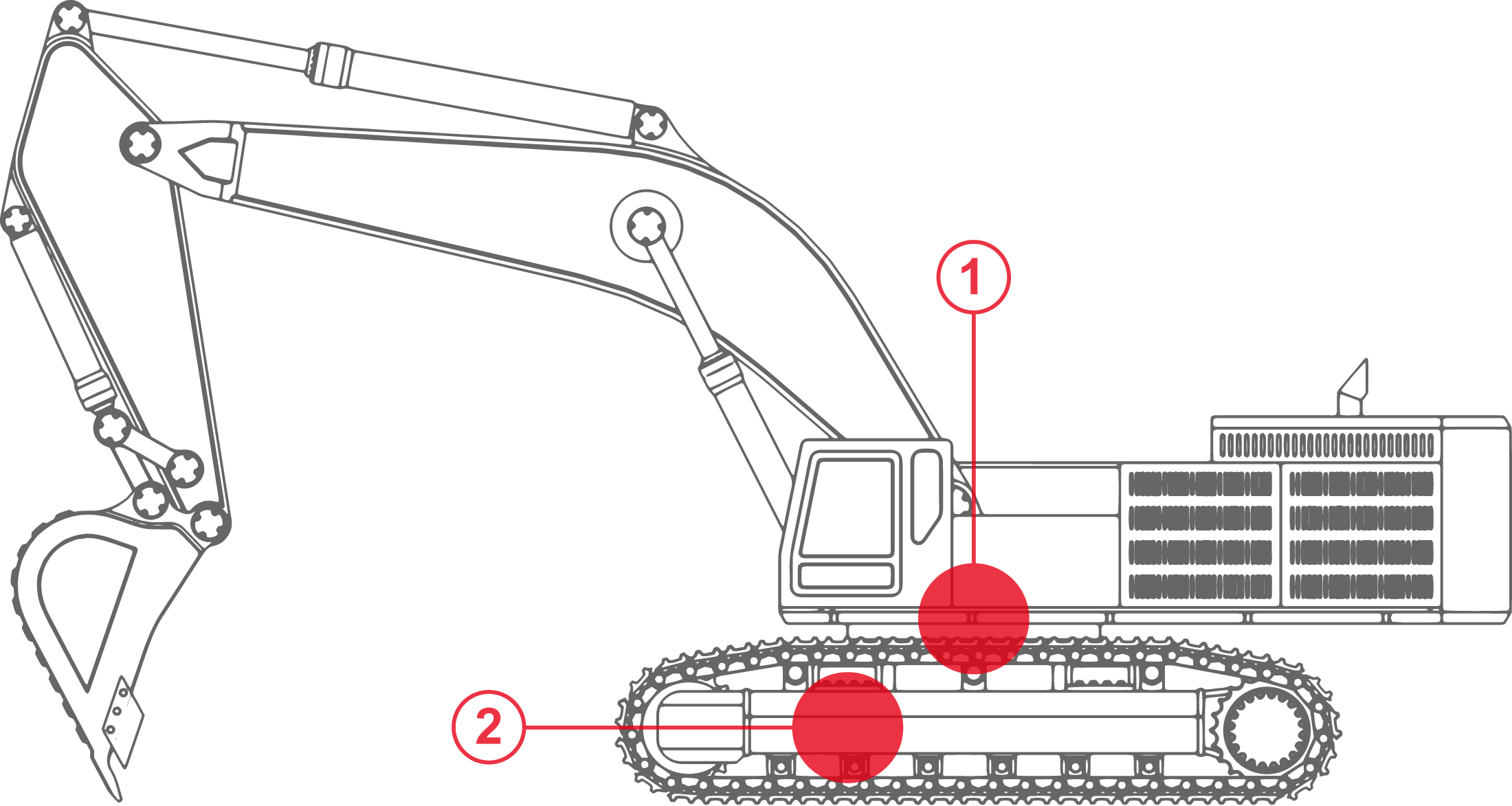 1

2